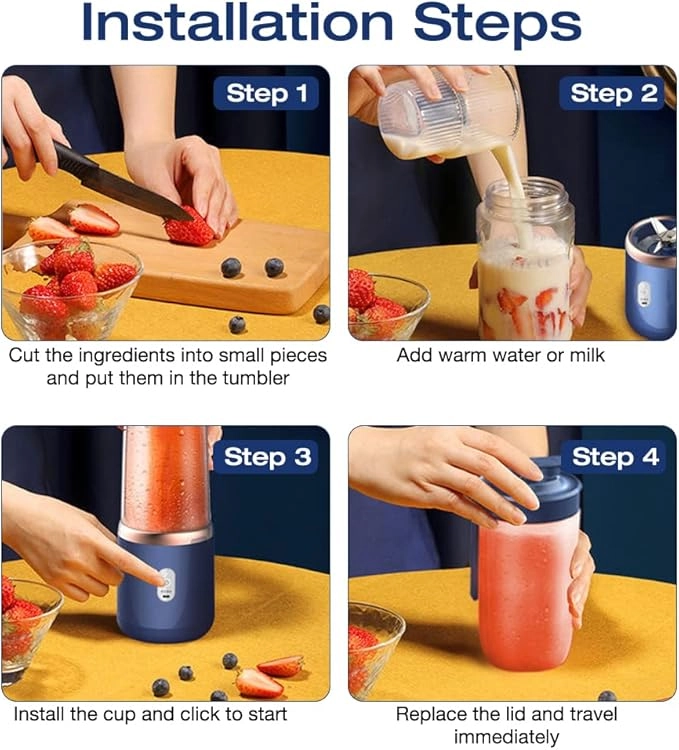 Installation Steps

Step 1

Cut the ingredients into small pieces and put them in the tumbler

Step 2

Add warm water or milk

Step 3

Install the cup and click to start

Step 4

Replace the lid and travel immediately